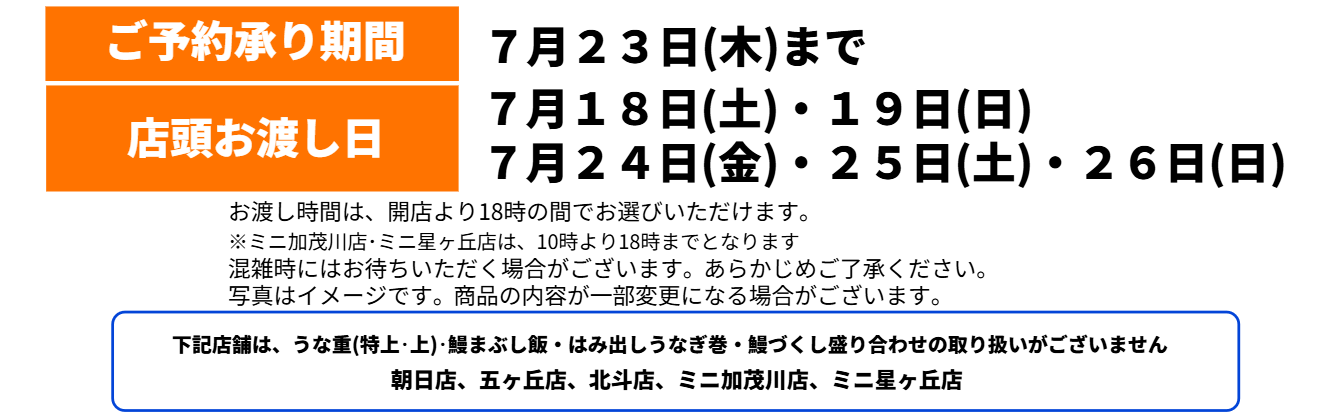 ご予約承り期間

7月２３日(木)まで

店頭お渡し日

7月１８日(土)・１９日(日)
7月２４日(金)・２５日(土)・２６日(日)

お渡し時間は、開店より18時の間でお選びいただけます。
※ミニ加茂川店·ミニ星ヶ丘店は、10時より18時までとなります
混雑時にはお待ちいただく場合がございます。あらかじめご了承ください。
写真はイメージです。商品の内容が一部変更になる場合がございます。

下記店舗は、うな重(特上·上)·鰻まぶし飯・はみ出しうなぎ巻・鰻づくし盛り合わせの取り扱いがございません
朝日店、五ヶ丘店、北斗店、ミニ加茂川店、ミニ星ヶ丘店