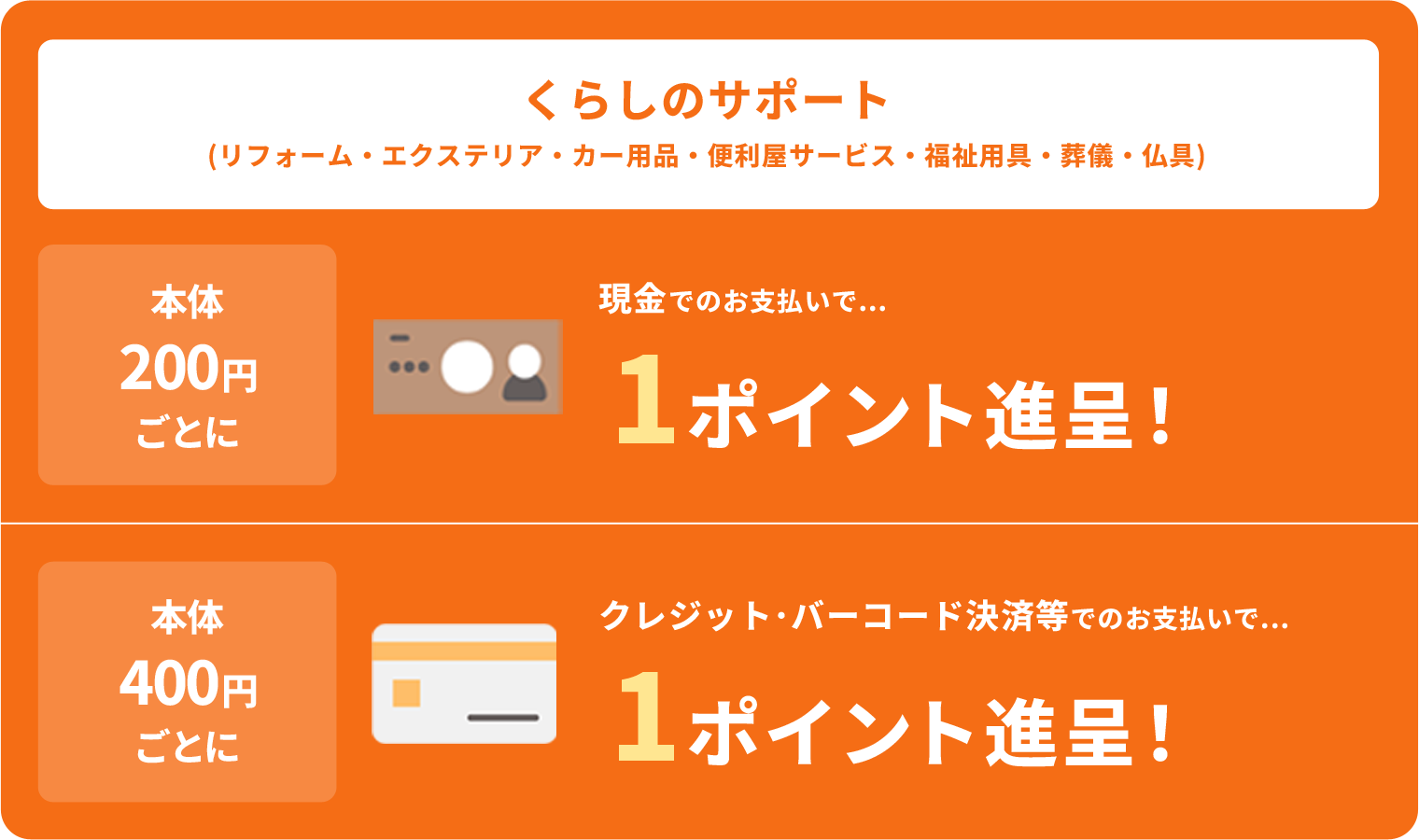 くらしのサポート
(リフォーム・エクステリア・カー用品・便利屋サービス・福祉用具・葬儀・仏具)

本体
200円
ごとに

現金でのお支払いで...
1ポイント進呈!

本体
400円
ごとに

クレジット・バーコード決済等でのお支払いで...
1ポイント進呈!